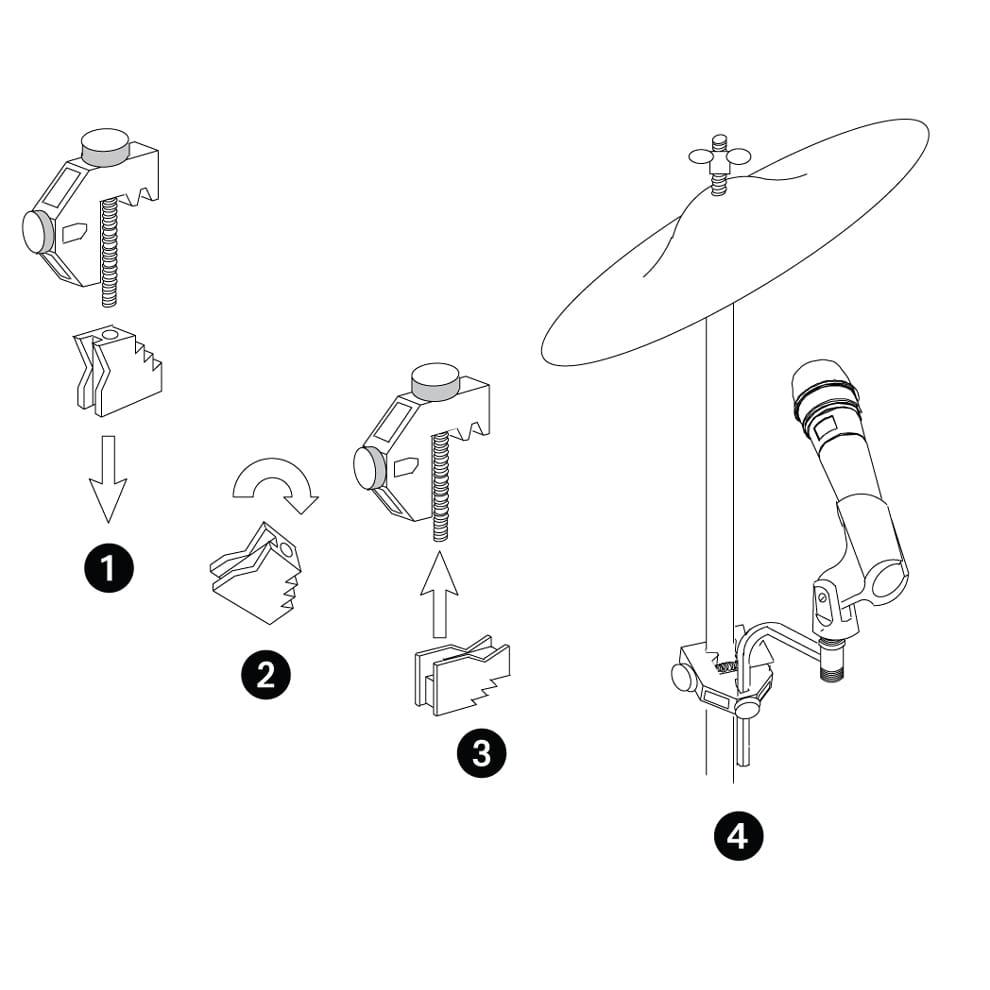 1

2

3

4